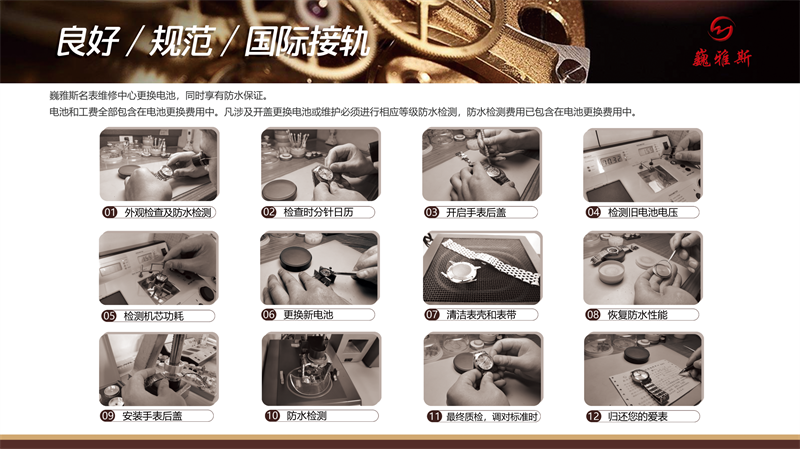 良好 / 规范 / 国际接轨

巍雅斯

巍雅斯名表维修中心更换电池，同时享有防水保证。
电池和工费全部包含在电池更换费用中。凡涉及开盖更换电池或维护必须进行相应等级防水检测，防水检测费用已包含在电池更换费用中。

01 外观检查及防水检测
02 检查时分针日历
03 开启手表后盖
04 检测旧电池电压
05 检测机芯功耗
06 更换新电池
07 清洁表壳和表带
08 恢复防水性能
09 安装手表后盖
10 防水检测
11 最终质检，调对标准时
12 归还您的爱表